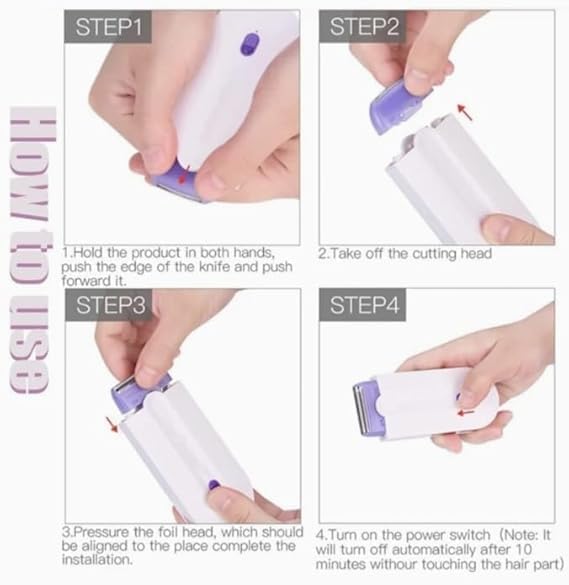 How to use

STEP1

1.Hold the product in both hands, push the edge of the knife and push forward it.

STEP2

2.Take off the cutting head

STEP3

3.Pressure the foil head, which should be aligned to the place complete the installation.

STEP4

4.Turn on the power switch (Note: It will turn off automatically after 10 minutes withour touching the hair part)