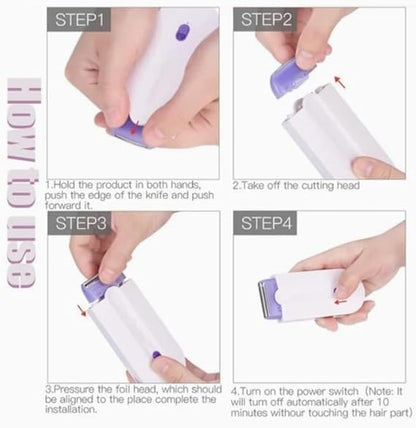 How to use

STEP1

1.Hold the product in both hands, push the edge of the knife and push forward it.

STEP2

2.Take off the cutting head

STEP3

3.Pressure the foil head, which should be aligned to the place complete the installation.

STEP4

4.Turn on the power switch (Note: It will turn off automatically after 10 minutes withour touching the hair part)